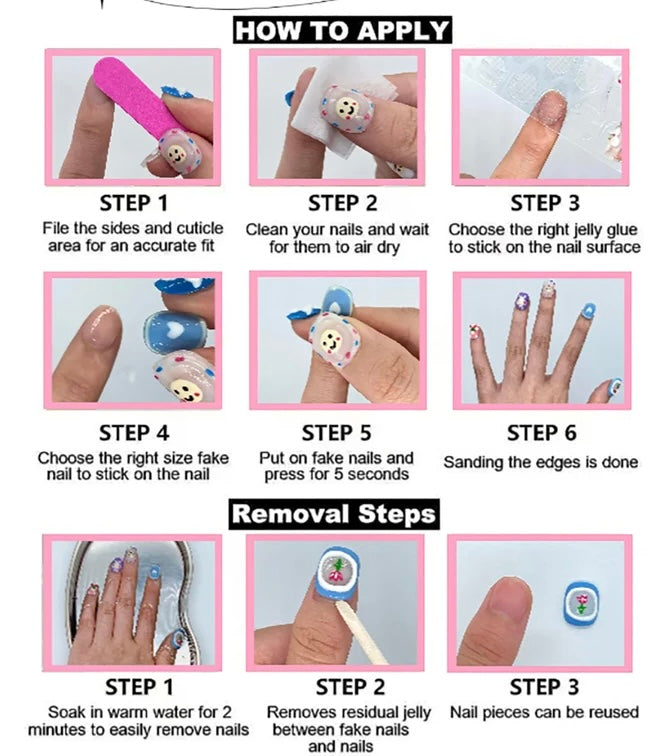 HOW TO APPLY

STEP 1
File the sides and cuticle area for an accurate fit

STEP 2
Clean your nails and wait for them to air dry

STEP 3
Choose the right jelly glue to stick on the nail surface

STEP 4
Choose the right size fake nail to stick on the nail

STEP 5
Put on fake nails and press for 5 seconds

STEP 6
Sanding the edges is done

Removal Steps

STEP 1
Soak in warm water for 2 minutes to easily remove nails

STEP 2
Removes residual jelly between fake nails and nails

STEP 3
Nail pieces can be reused