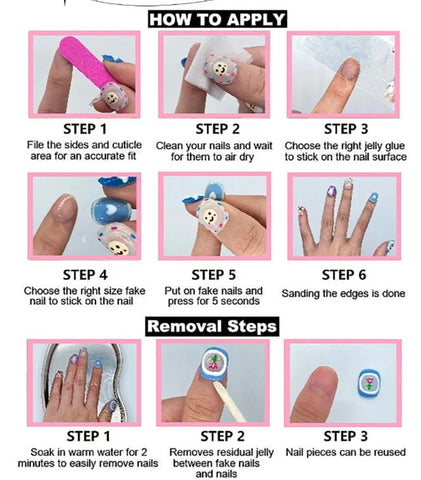 HOW TO APPLY

STEP 1
File the sides and cuticle area for an accurate fit

STEP 2
Clean your nails and wait for them to air dry

STEP 3
Choose the right jelly glue to stick on the nail surface

STEP 4
Choose the right size fake nail to stick on the nail

STEP 5
Put on fake nails and press for 5 seconds

STEP 6
Sanding the edges is done

Removal Steps

STEP 1
Soak in warm water for 2 minutes to easily remove nails

STEP 2
Removes residual jelly between fake nails and nails

STEP 3
Nail pieces can be reused